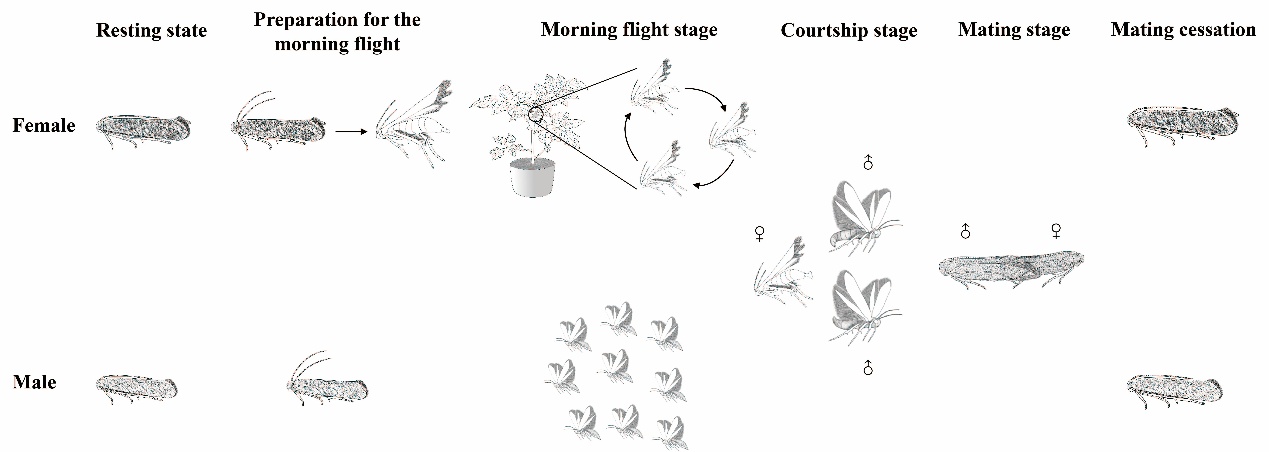 Resting state

Preparation for the morning flight

Morning flight stage

Courtship stage

Mating stage

Mating cessation

Female

♂

♀

♂

♀

♂

Male